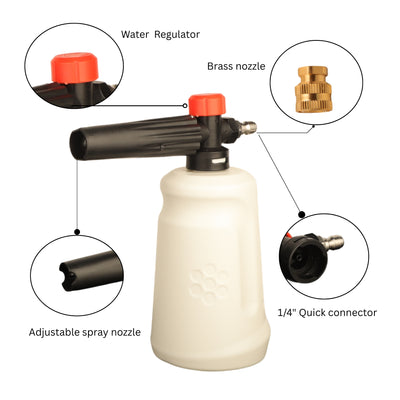 Water Regulator

Brass nozzle

1/4" Quick connector

Adjustable spray nozzle