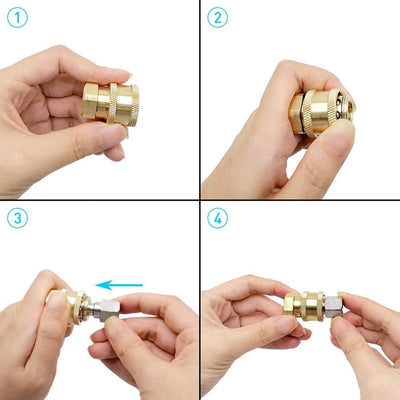 1

2

3

4