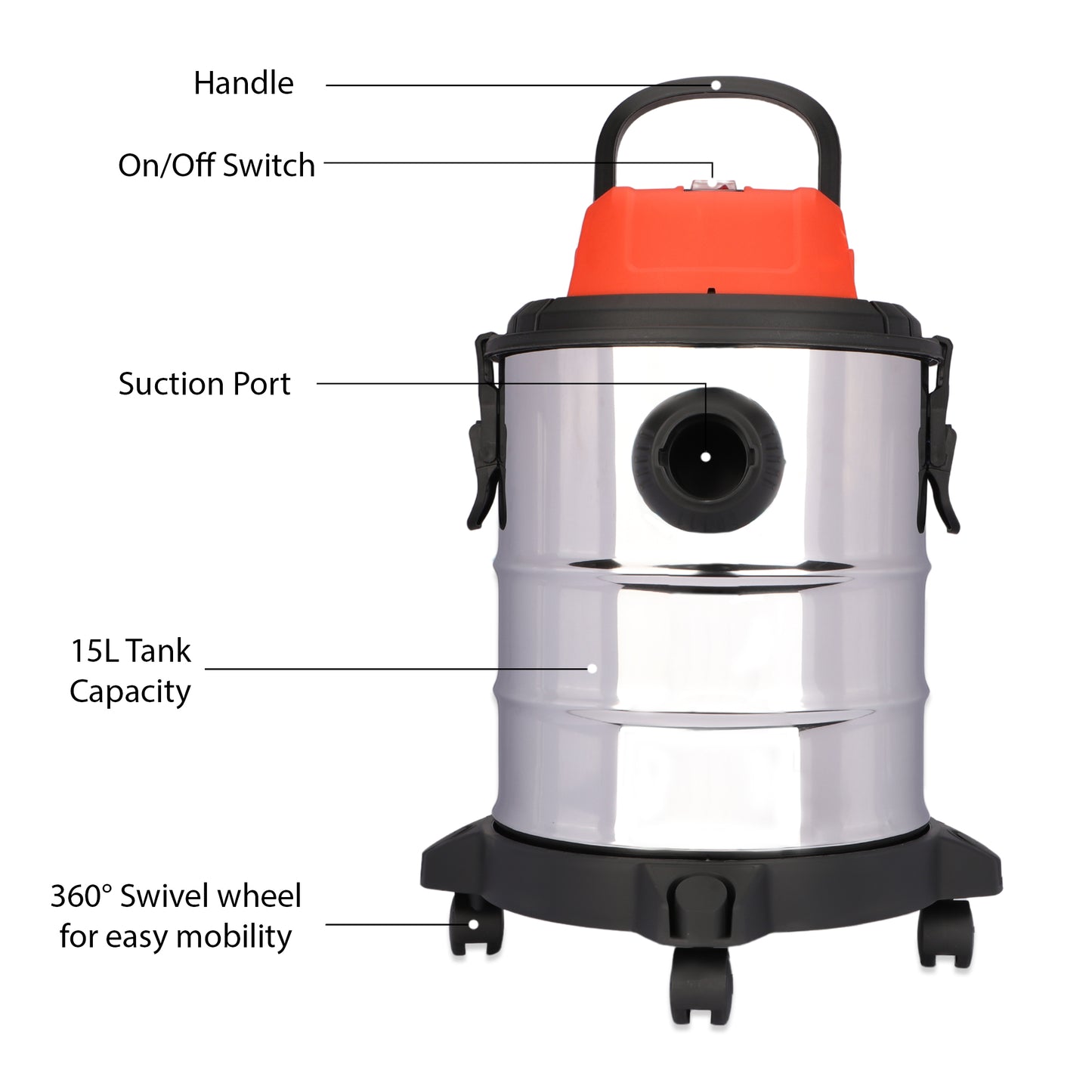 Handle

On/Off Switch

Suction Port

15L Tank Capacity

360° Swivel wheel for easy mobility