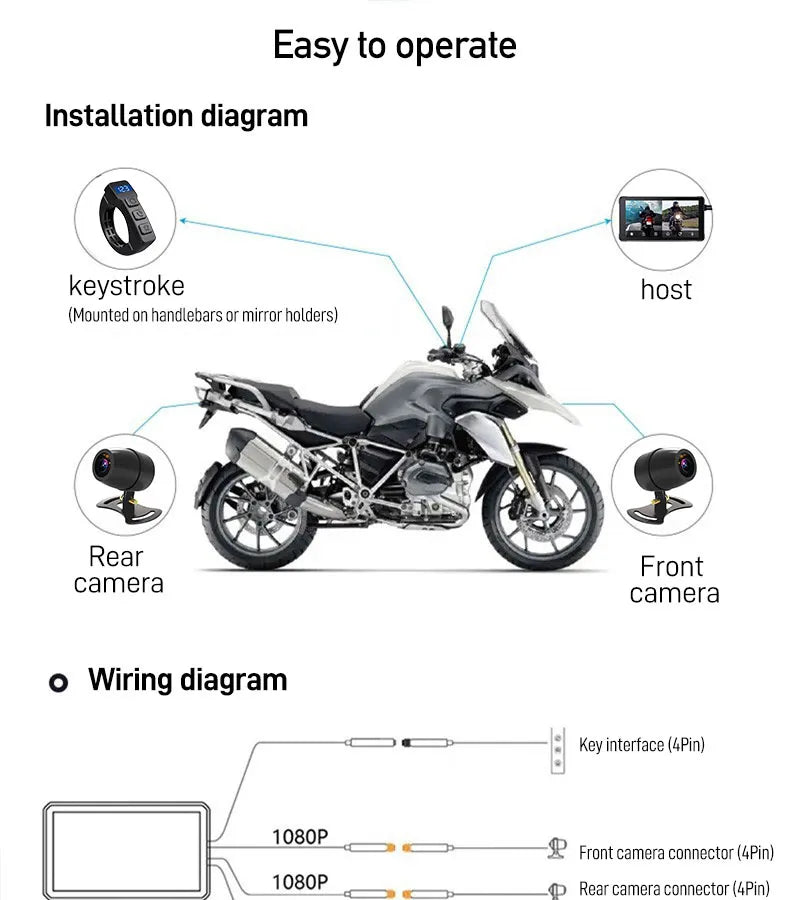 Easy to operate

Installation diagram

keystroke
(Mounted on handlebars or mirror holders)

host

Rear camera

Front camera

Wiring diagram

Key interface (4Pin)

1080P

Front camera connector (4Pin)

1080P

Rear camera connector (4Pin)