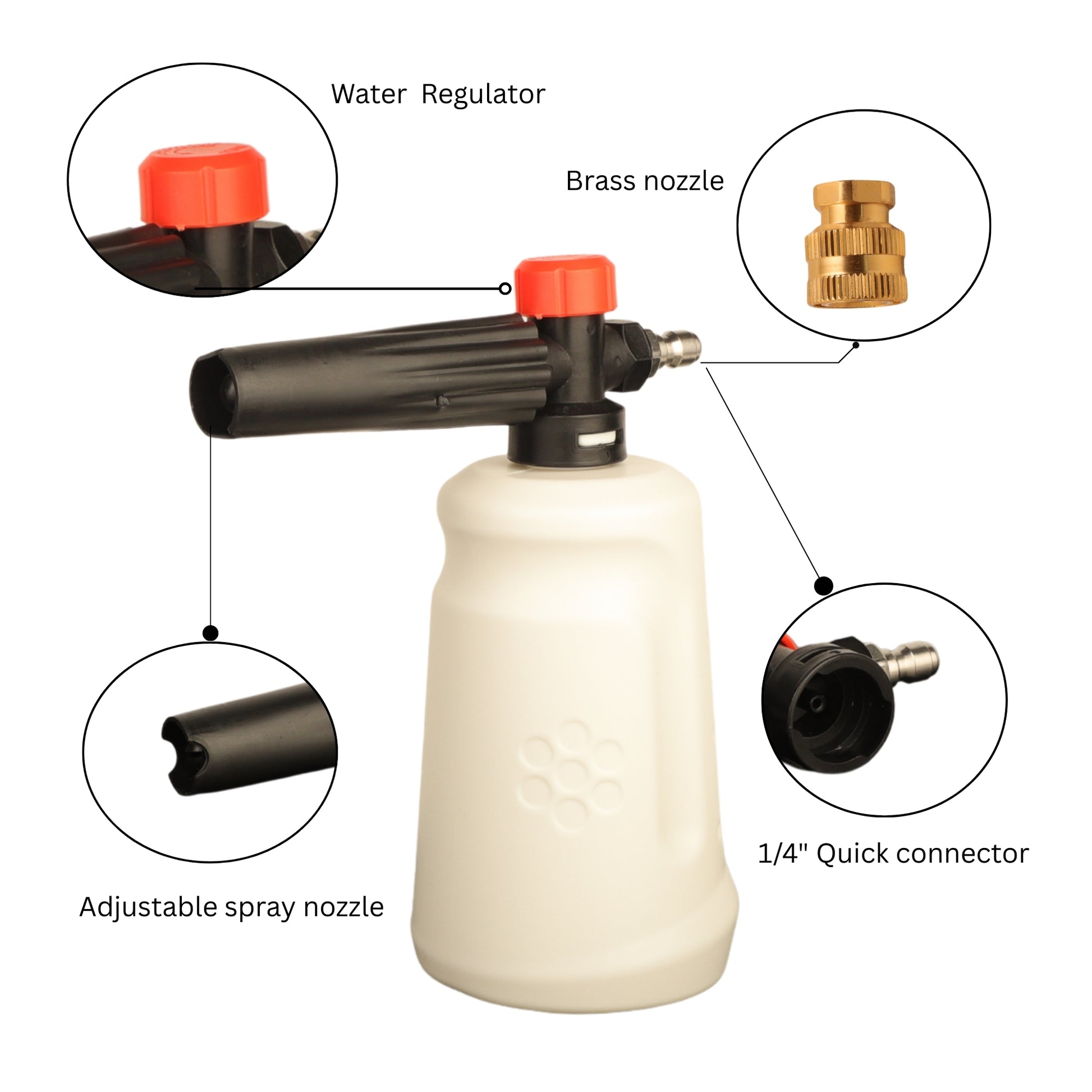 Water Regulator

Brass nozzle

1/4" Quick connector

Adjustable spray nozzle