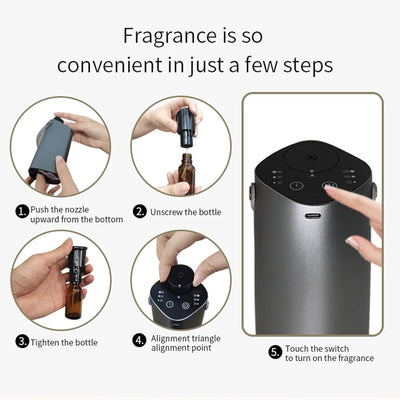 Fragrance is so convenient in just a few steps

1. Push the nozzle upward from the bottom

2. Unscrew the bottle

3. Tighten the bottle

4. Alignment triangle alignment point

5. Touch the switch to turn on the fragrance